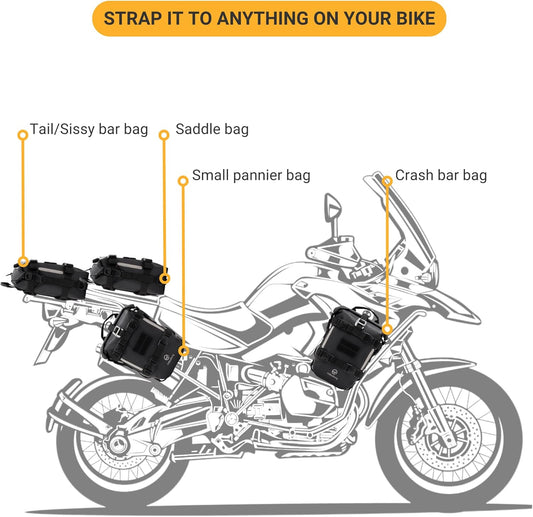 STRAP IT TO ANYTHING ON YOUR BIKE

Tail/Sissy bar bag

Saddle bag

Small pannier bag

Crash bar bag