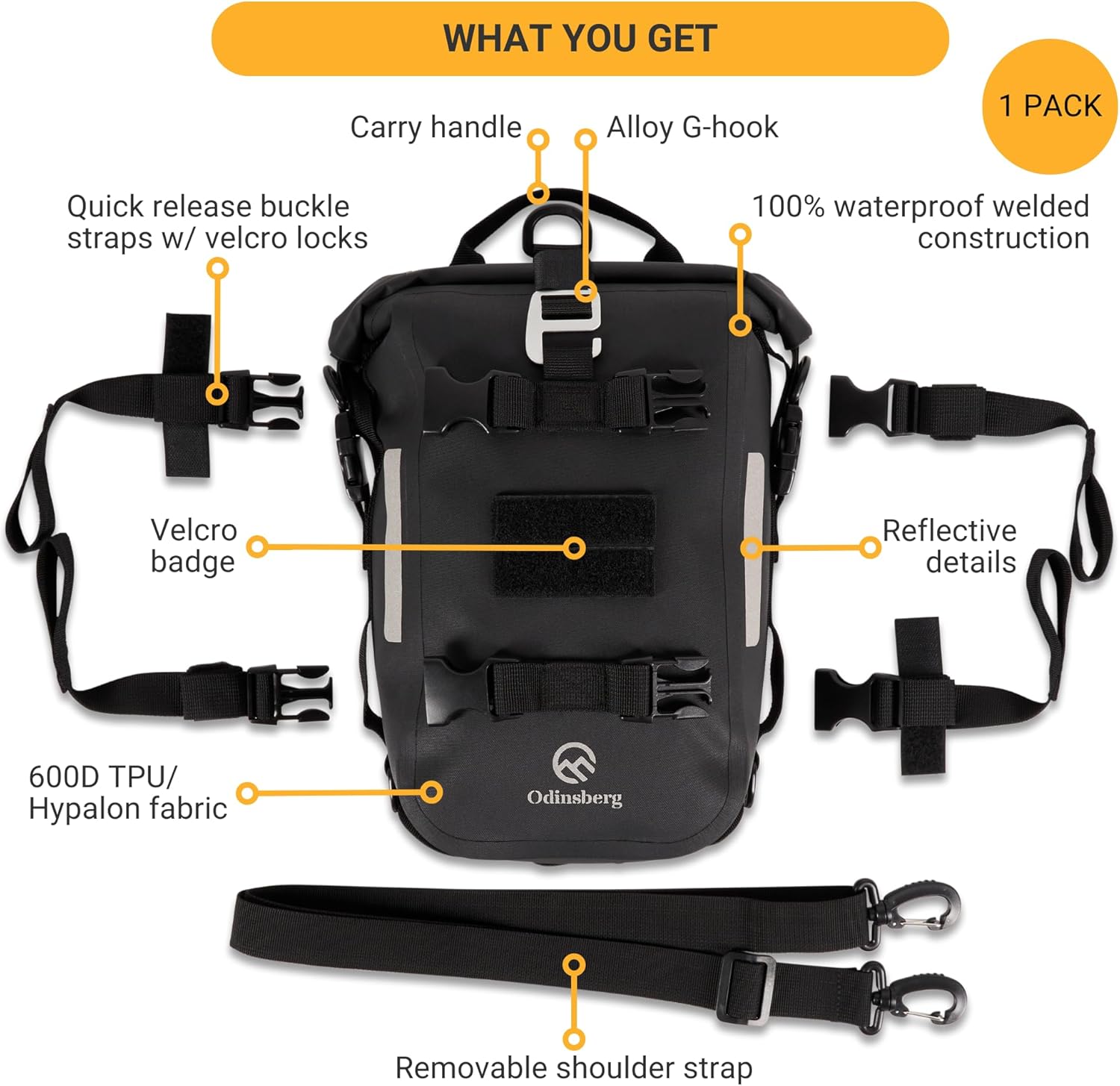 WHAT YOU GET

1 PACK

Carry handle

Alloy G-hook

Quick release buckle straps w/ velcro locks

100% waterproof welded construction

Velcro badge

Reflective details

600D TPU/ Hypalon fabric

Odinsberg

Removable shoulder strap