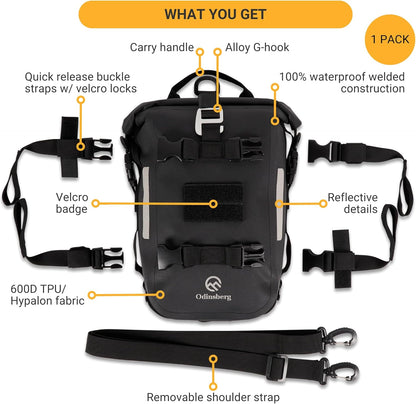 WHAT YOU GET

1 PACK

Carry handle

Alloy G-hook

Quick release buckle straps w/ velcro locks

100% waterproof welded construction

Velcro badge

Reflective details

600D TPU/ Hypalon fabric

Odinsberg

Removable shoulder strap